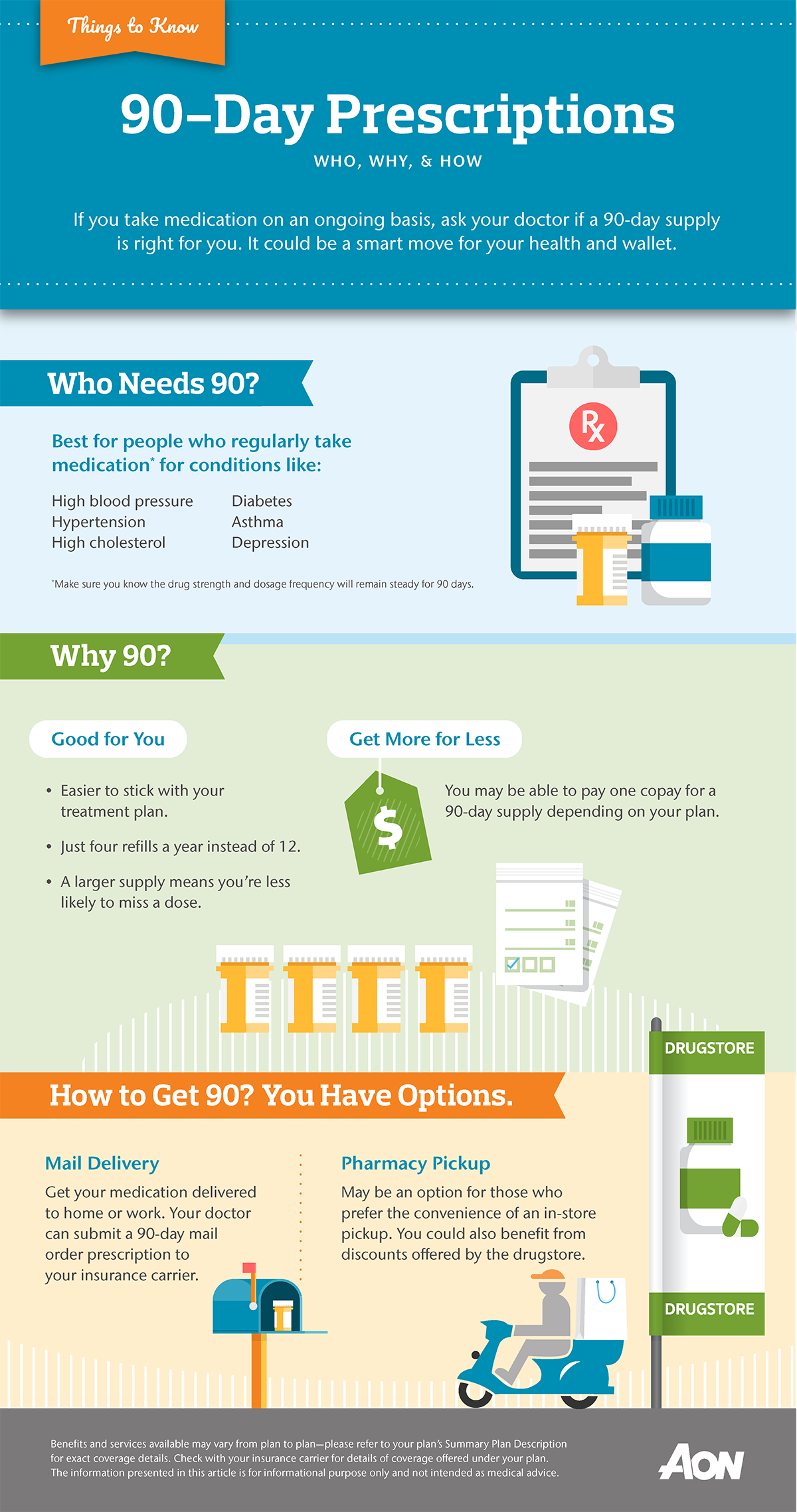 Things to Know

90–Day Prescriptions

WHO, WHY, & HOW

If you take medication on an ongoing basis, ask your doctor if a 90-day supply is right for you. It could be a smart move for your health and wallet.

Who Needs 90?

Best for people who regularly take medication* for conditions like:

High blood pressure
Hypertension
High cholesterol

Diabetes
Asthma
Depression

*Make sure you know the drug strength and dosage frequency will remain steady for 90 days.

Rx

Why 90?

Good for You

• Easier to stick with your treatment plan.

• Just four refills a year instead of 12.

• A larger supply means you're less likely to miss a dose.

Get More for Less

$

You may be able to pay one copay for a 90-day supply depending on your plan.

DRUGSTORE

How to Get 90? You Have Options.

Mail Delivery
Get your medication delivered to home or work. Your doctor can submit a 90-day mail order prescription to your insurance carrier.

Pharmacy Pickup
May be an option for those who prefer the convenience of an in-store pickup. You could also benefit from discounts offered by the drugstore.

DRUGSTORE

Benefits and services available may vary from plan to plan—please refer to your plan's Summary Plan Description for exact coverage details. Check with your insurance carrier for details of coverage offered under your plan. The information presented in this article is for informational purpose only and not intended as medical advice.

AON